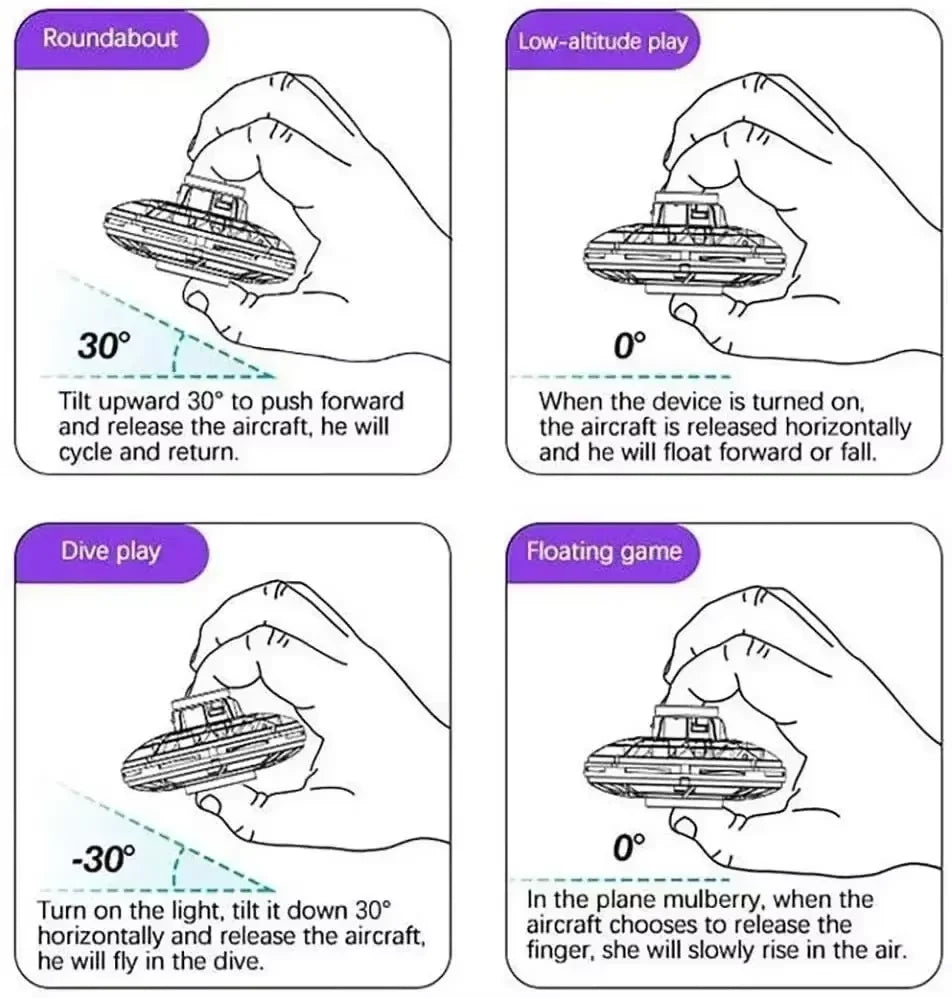 Roundabout

30°

Tilt upward 30° to push forward and release the aircraft, he will cycle and return.

Low-altitude play

0°

When the device is turned on, the aircraft is released horizontally and he will float forward or fall.

Dive play

-30°

Turn on the light, tilt it down 30° horizontally and release the aircraft, he will fly in the dive.

Floating game

0°

In the plane mulberry, when the aircraft chooses to release the finger, she will slowly rise in the air.