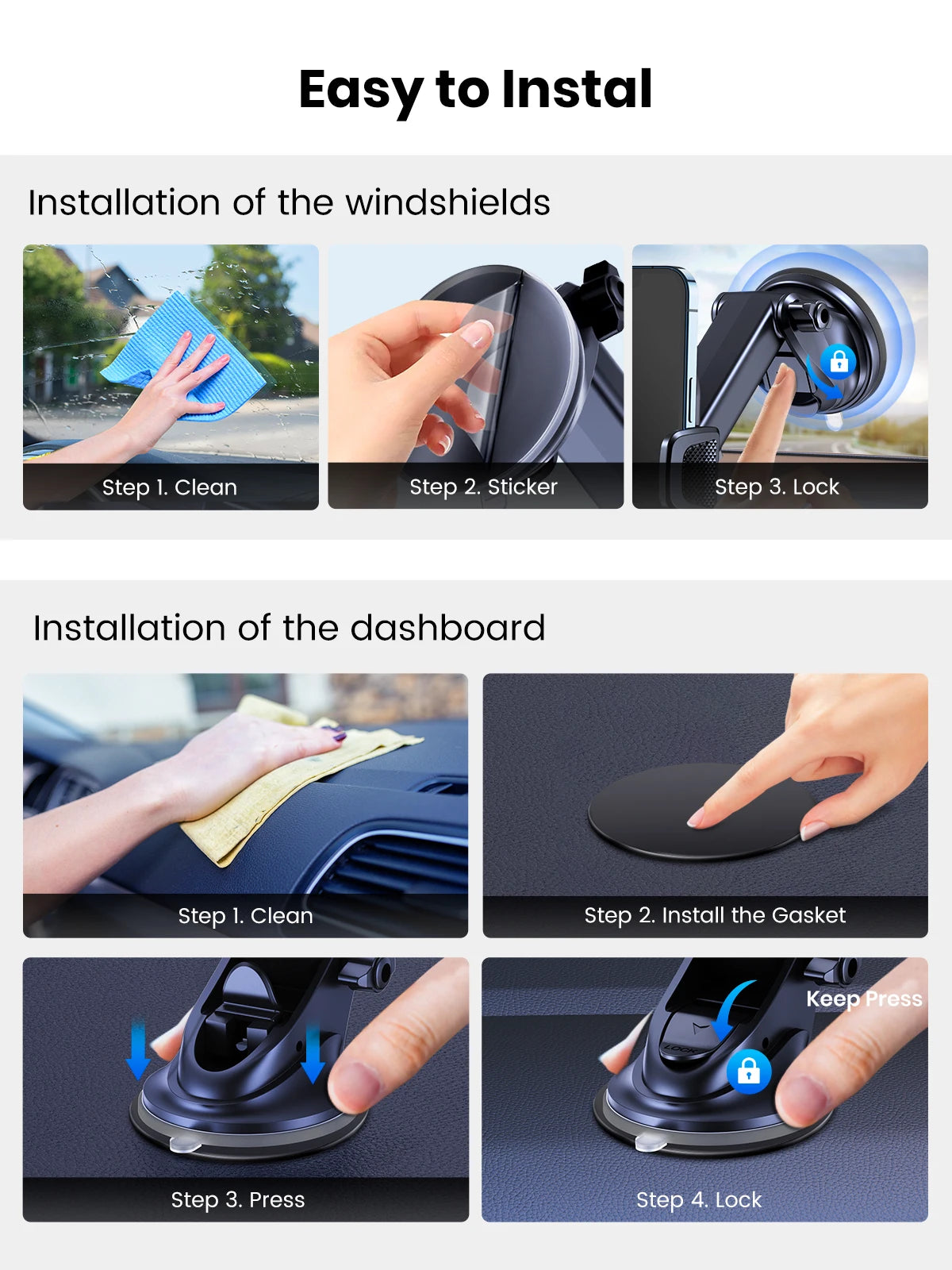 Easy to Instal

Installation of the windshields

Step 1. Clean

Step 2. Sticker

Step 3. Lock

Installation of the dashboard

Step 1. Clean

Step 2. Install the Gasket

Step 3. Press

Keep Press

LOCK

Step 4. Lock